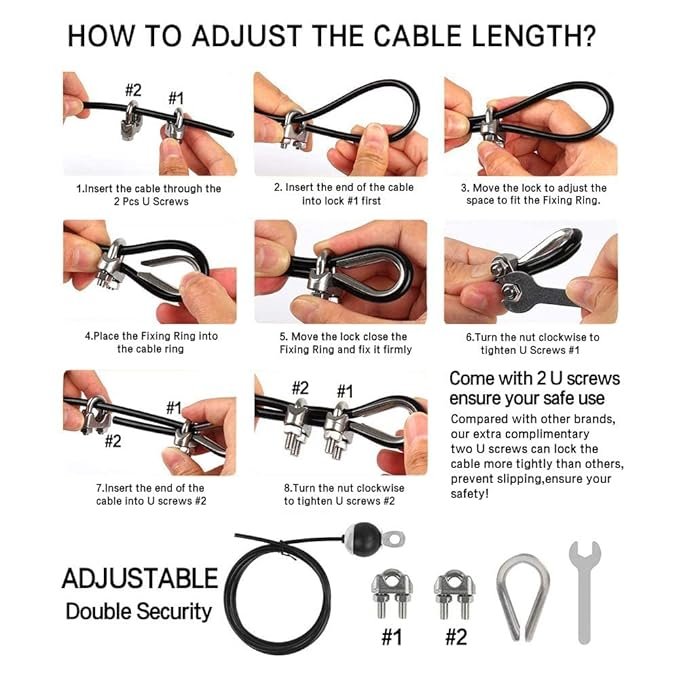 HOW TO ADJUST THE CABLE LENGTH?

#2 #1

1.Insert the cable through the 2 Pcs U Screws

2. Insert the end of the cable into lock #1 first

3. Move the lock to adjust the space to fit the Fixing Ring.

4.Place the Fixing Ring into the cable ring

5. Move the lock close the Fixing Ring and fix it firmly

6.Turn the nut clockwise to tighten U Screws #1

#1 #2

7.Insert the end of the cable into U screws #2

#2 #1

8.Turn the nut clockwise to tighten U screws #2

Come with 2 U screws ensure your safe use

Compared with other brands, our extra complimentary two U screws can lock the cable more tightly than others, prevent slipping,ensure your safety!

ADJUSTABLE

Double Security

#1 #2