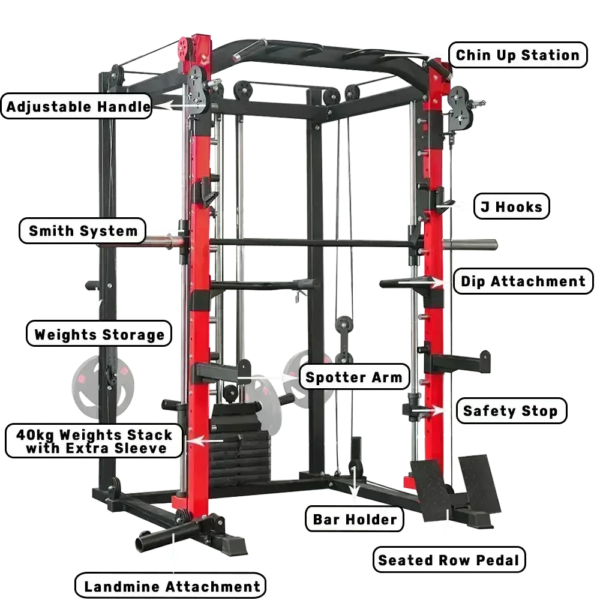 Chin Up Station

Adjustable Handle

J Hooks

Smith System

Dip Attachment

Weights Storage

Spotter Arm

Safety Stop

40kg Weights Stack with Extra Sleeve

Bar Holder

Seated Row Pedal

Landmine Attachment